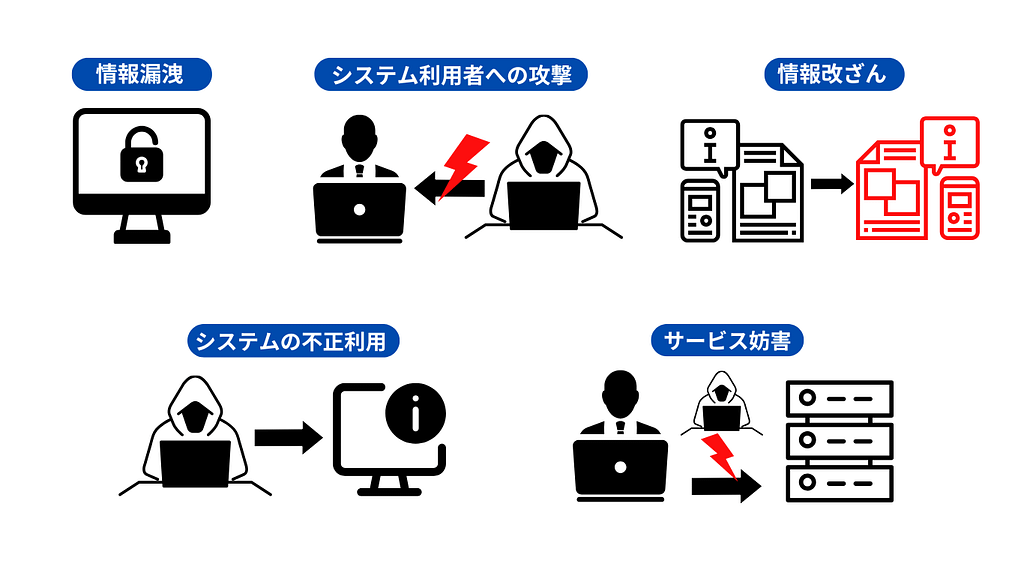 情報漏洩

システム利用者への攻撃

情報改ざん

システムの不正利用

サービス妨害